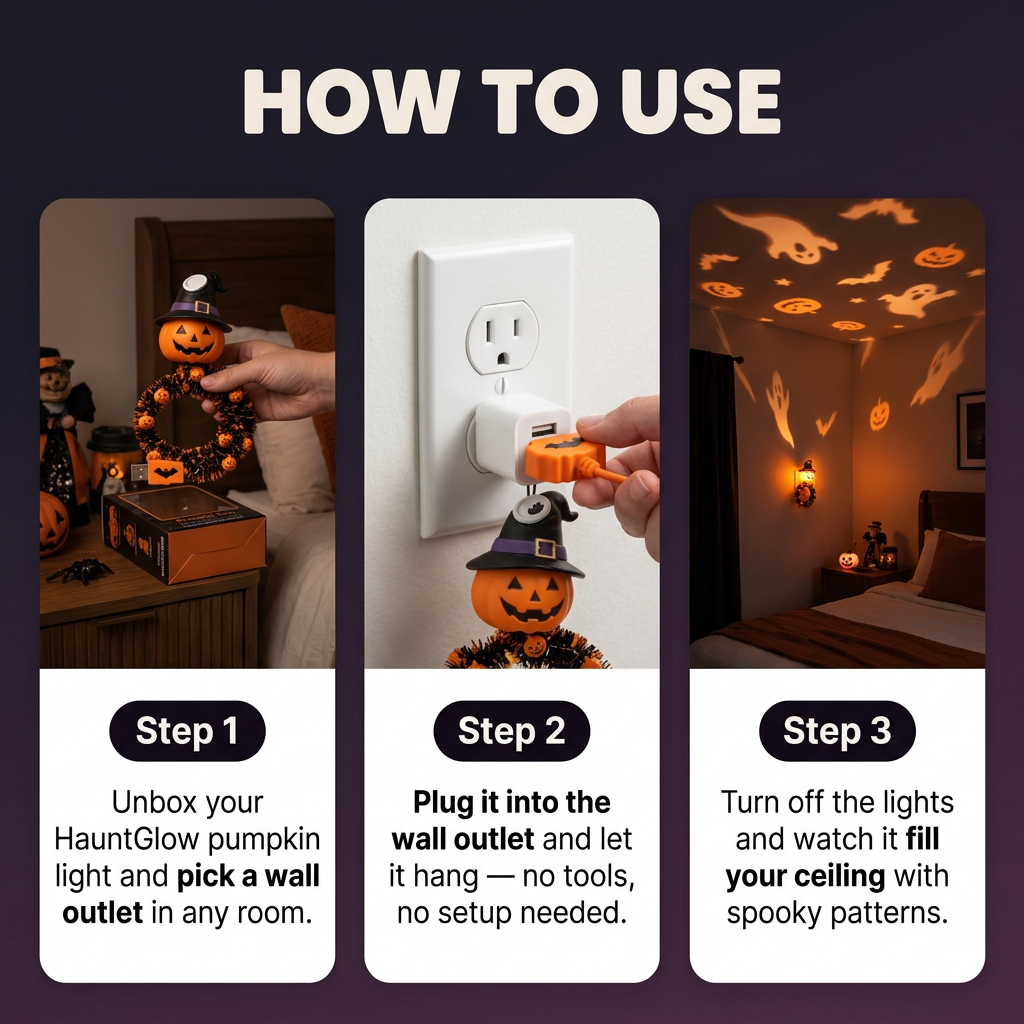 HOW TO USE

Step 1

Unbox your HauntGlow pumpkin light and pick a wall outlet in any room.

Step 2

Plug it into the wall outlet and let it hang — no tools, no setup needed.

Step 3

Turn off the lights and watch it fill your ceiling with spooky patterns.